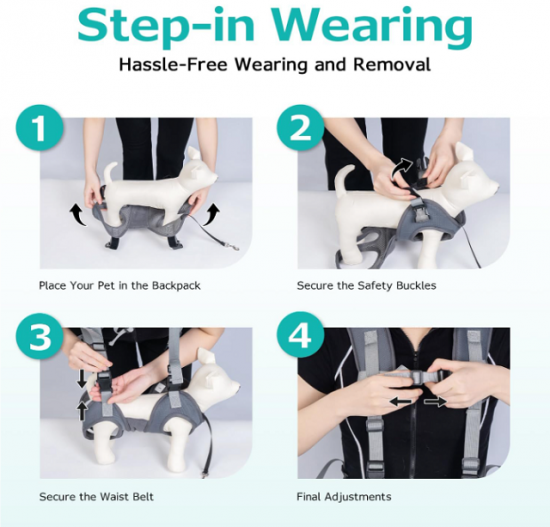 Step-in Wearing
Hassle-Free Wearing and Removal

1
Place Your Pet in the Backpack

2
Secure the Safety Buckles

3
Secure the Waist Belt

4
Final Adjustments