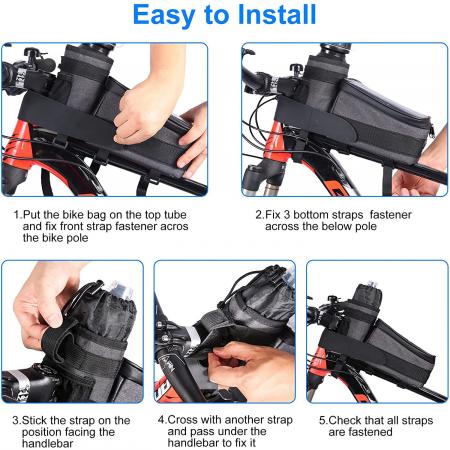 Easy to Install

1.Put the bike bag on the top tube and fix front strap fastener acros the bike pole

2.Fix 3 bottom straps fastener across the below pole

3.Stick the strap on the position facing the handlebar

4.Cross with another strap and pass under the handlebar to fix it

5.Check that all straps are fastened