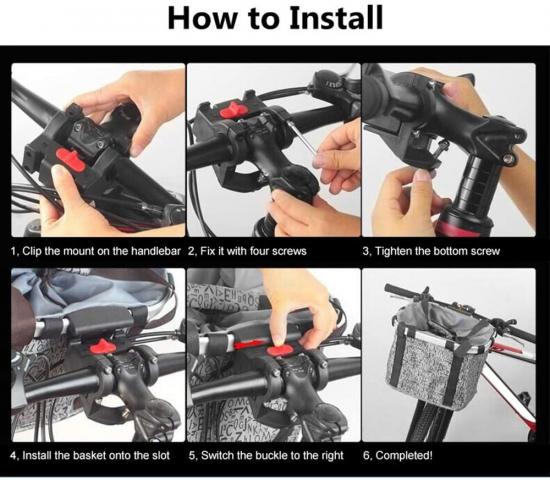 How to Install

1, Clip the mount on the handlebar

2, Fix it with four screws

3, Tighten the bottom screw

4, Install the basket onto the slot

5, Switch the buckle to the right

6, Completed!