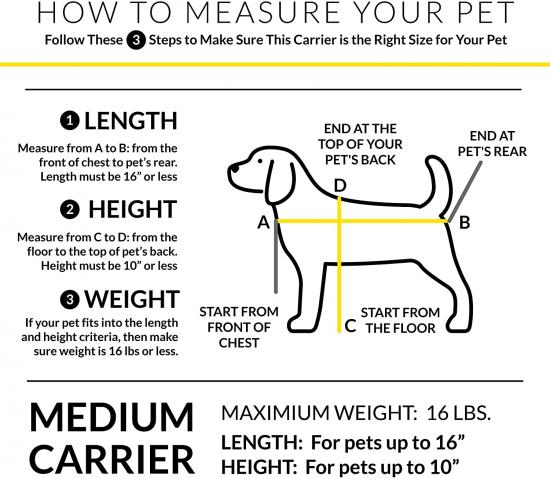 HOW TO MEASURE YOUR PET
Follow These 3 Steps to Make Sure This Carrier is the Right Size for Your Pet

1 LENGTH
Measure from A to B: from the front of chest to pet's rear. Length must be 16" or less

2 HEIGHT
Measure from C to D: from the floor to the top of pet's back. Height must be 10" or less

3 WEIGHT
If your pet fits into the length and height criteria, then make sure weight is 16 lbs or less.

END AT THE TOP OF YOUR PET'S BACK

END AT PET'S REAR

D

A

B

START FROM FRONT OF CHEST

C

START FROM THE FLOOR

MEDIUM CARRIER

MAXIMIUM WEIGHT: 16 LBS.
LENGTH: For pets up to 16"
HEIGHT: For pets up to 10"