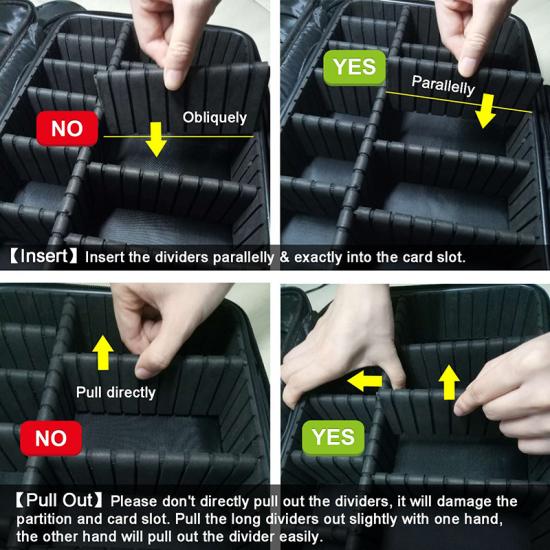 NO

Obliquely

YES

Parallelly

【Insert】Insert the dividers parallelly & exactly into the card slot.

Pull directly

NO

YES

【Pull Out】Please don't directly pull out the dividers, it will damage the partition and card slot. Pull the long dividers out slightly with one hand, the other hand will pull out the divider easily.