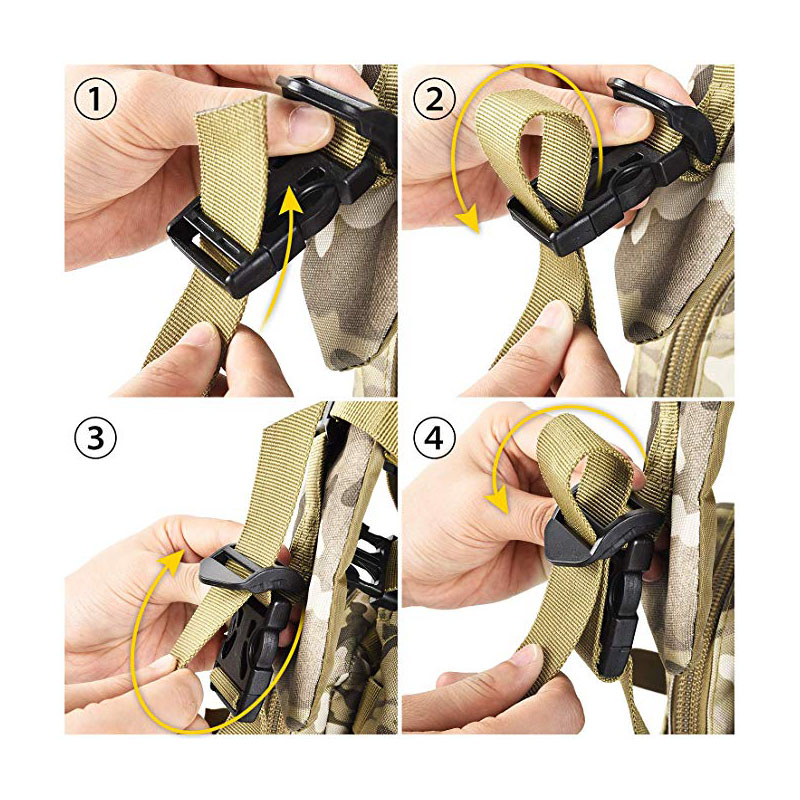 ①
②
③
④